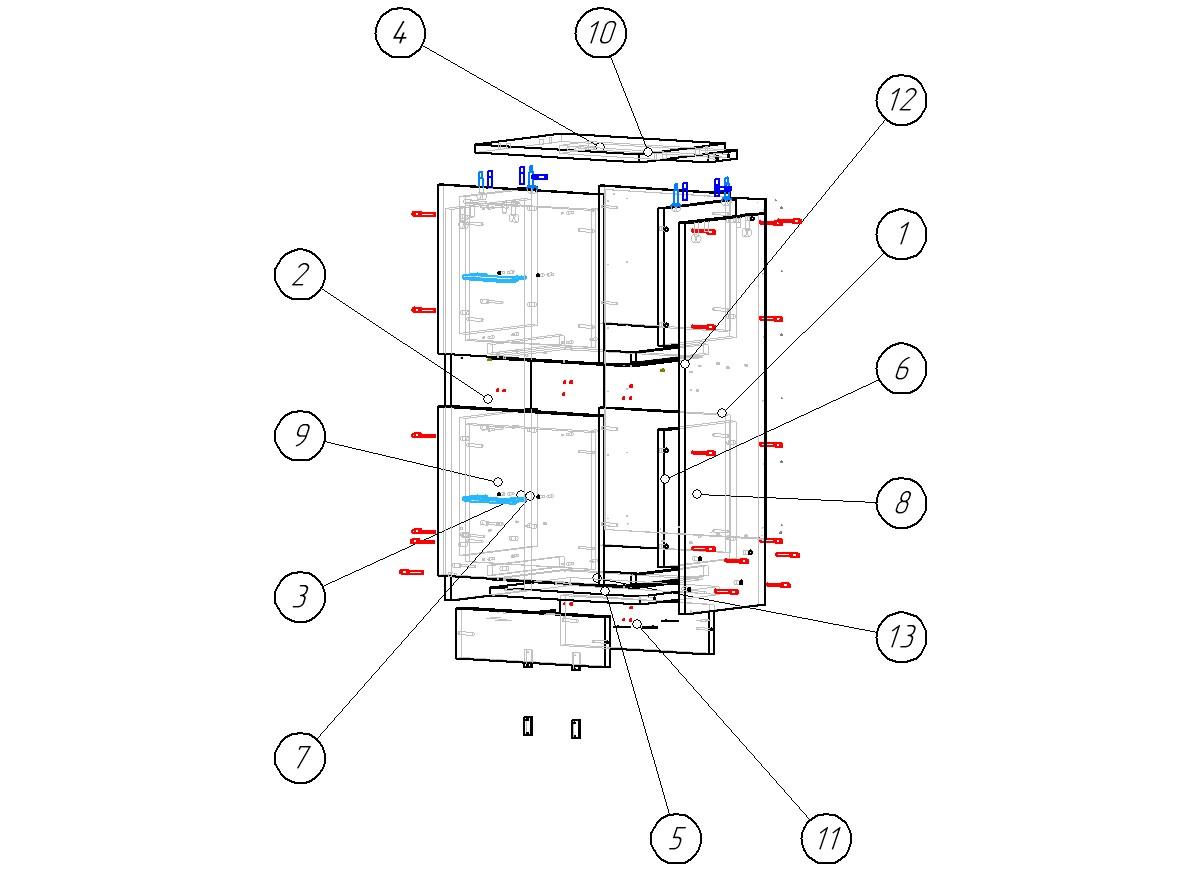 4
10
12
1
2
6
9
8
3
13
7
5
11