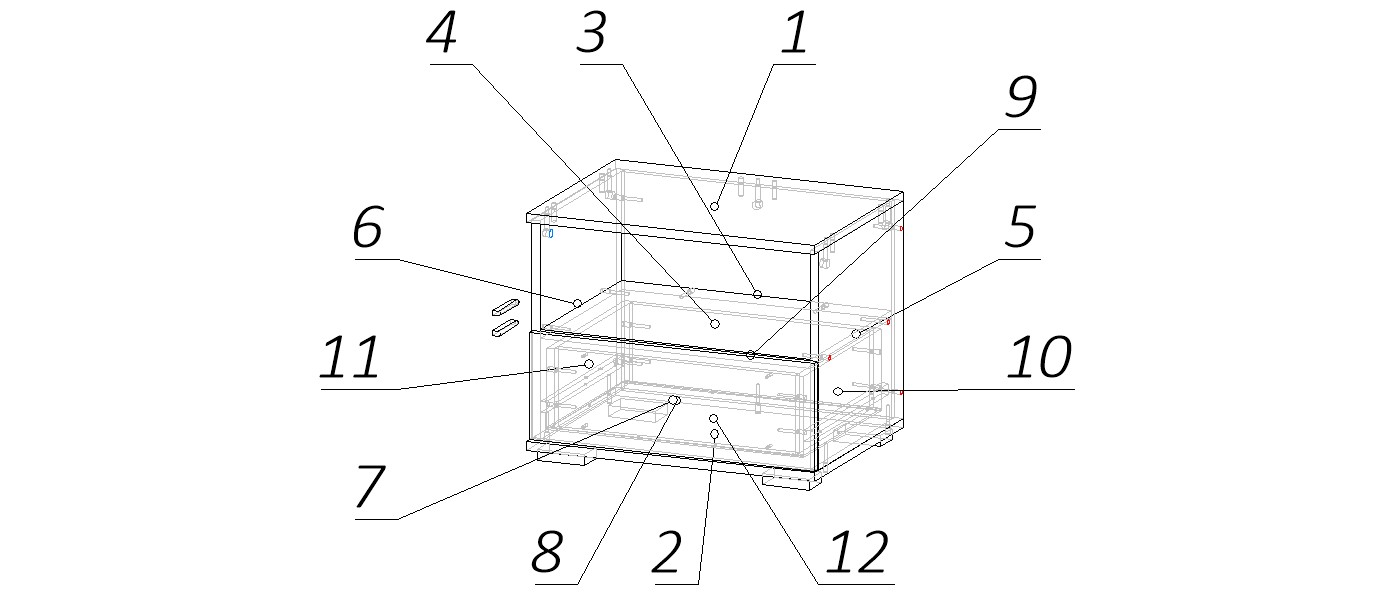 4
3
1
9
6
5
11
10
7
8
2
12