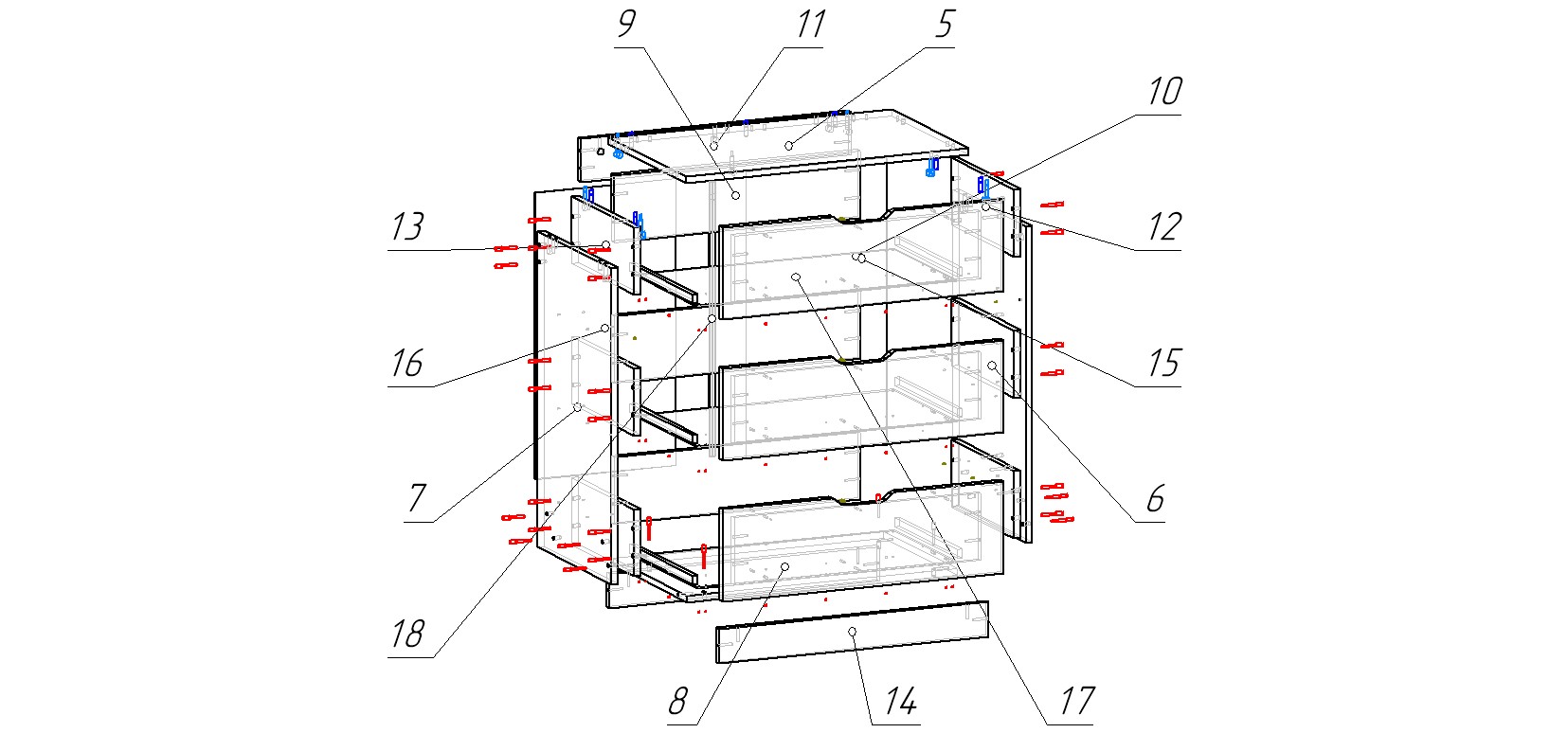 9
11
5
10
13
12
16
15
7
6
18
8
14
17